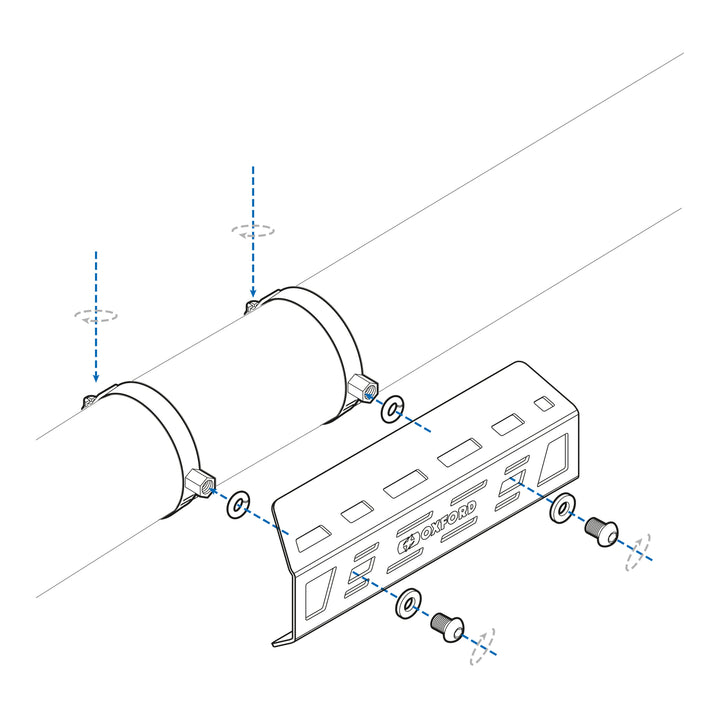 OXFORD